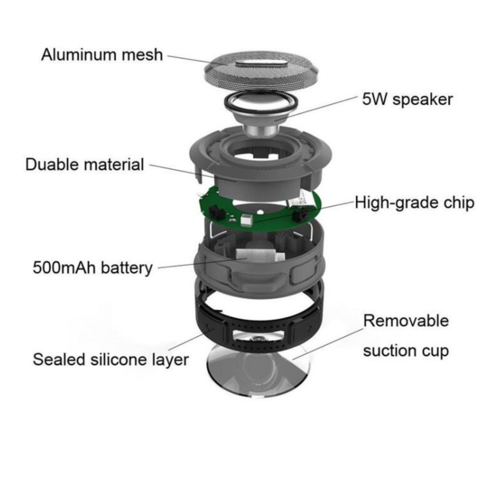 Aluminum mesh

5W speaker

Duable material

High-grade chip

500mAh battery

Removable suction cup

Sealed silicone layer